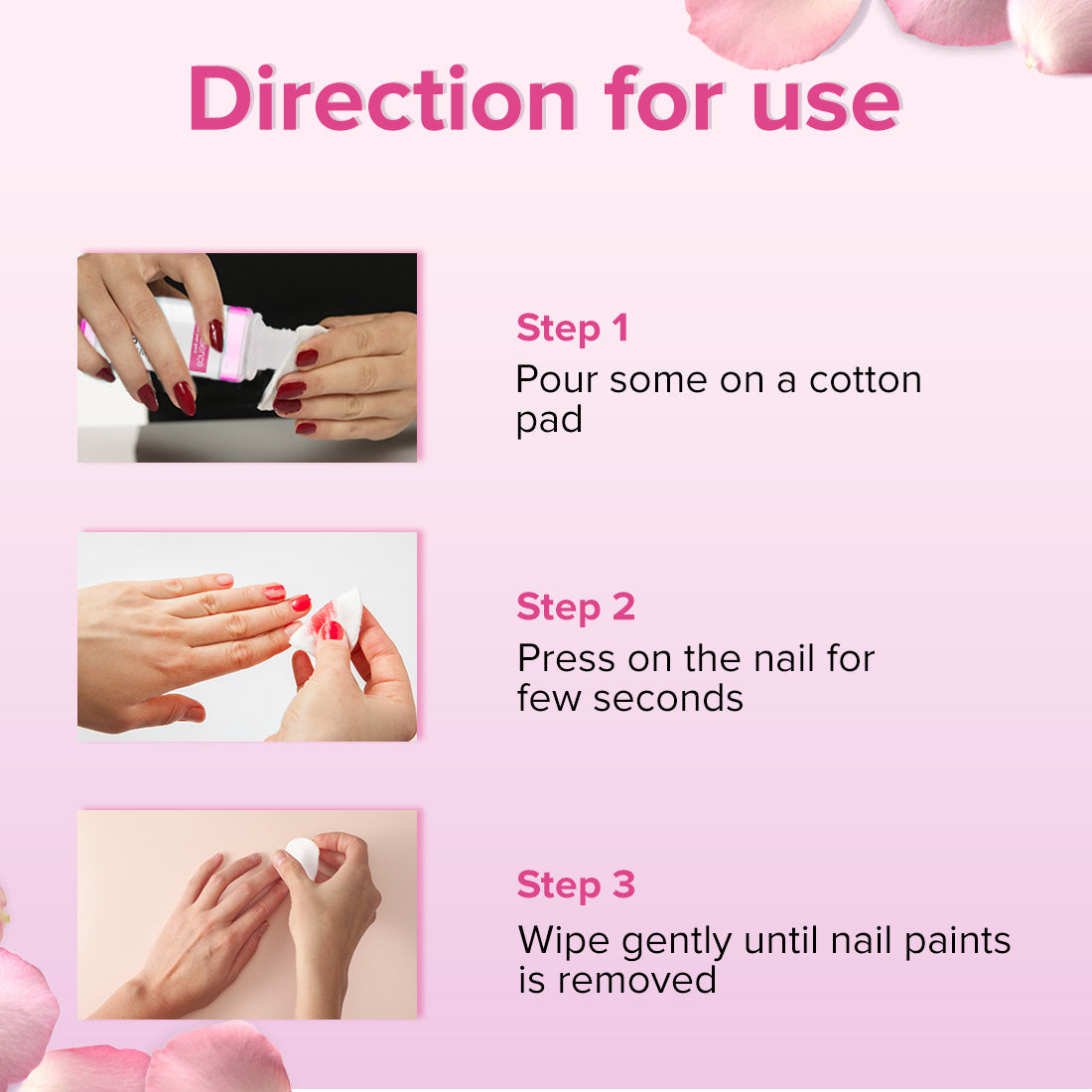 Direction for use

Step 1
Pour some on a cotton pad

Step 2
Press on the nail for few seconds

Step 3
Wipe gently until nail paints is removed